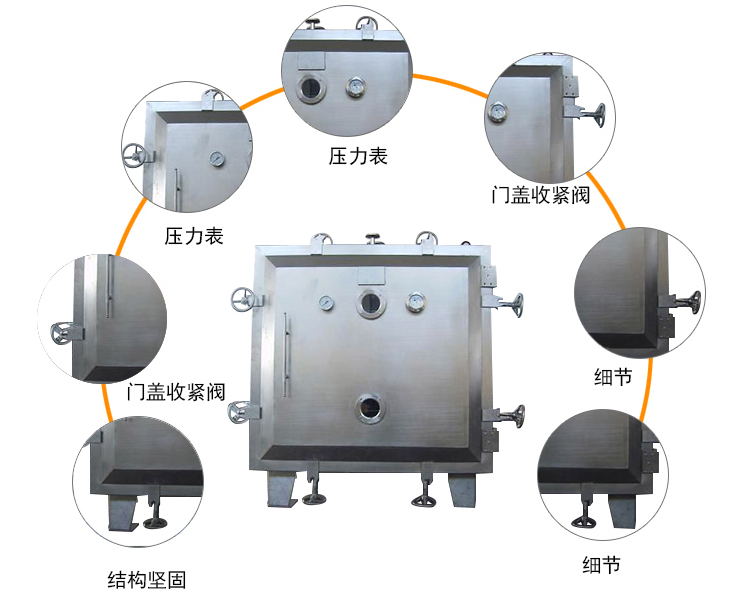 压力表

门盖收紧阀

压力表

细节

门盖收紧阀

细节

结构坚固